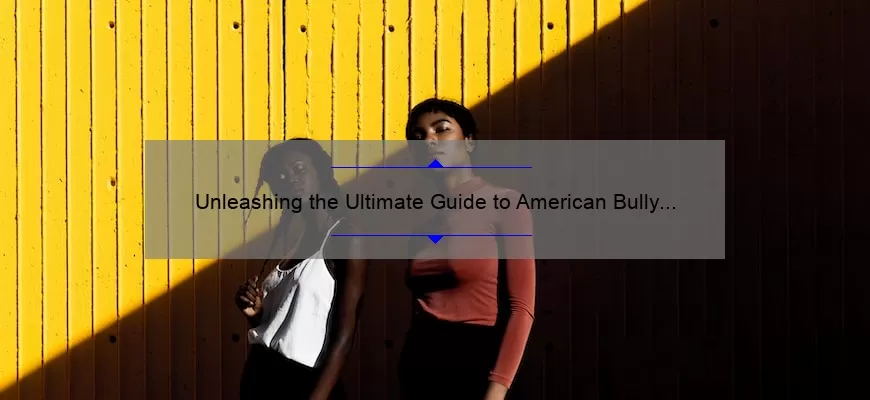 Unleashing the Ultimate Guide to American Bully...