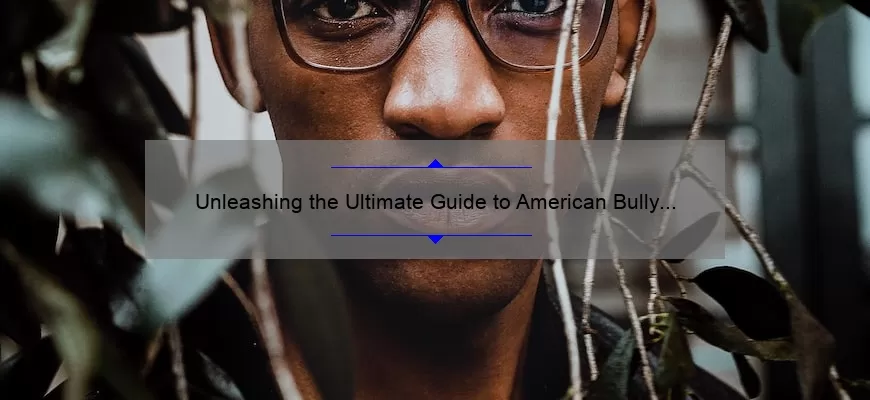 Unleashing the Ultimate Guide to American Bully...