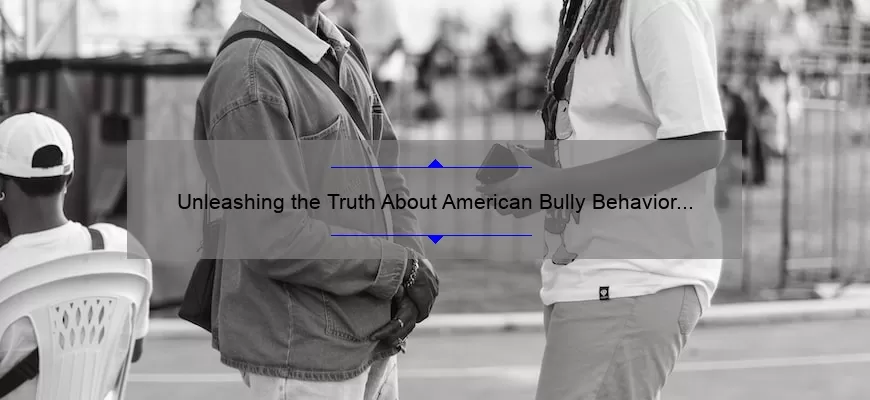 Unleashing the Truth About American Bully Behavior...